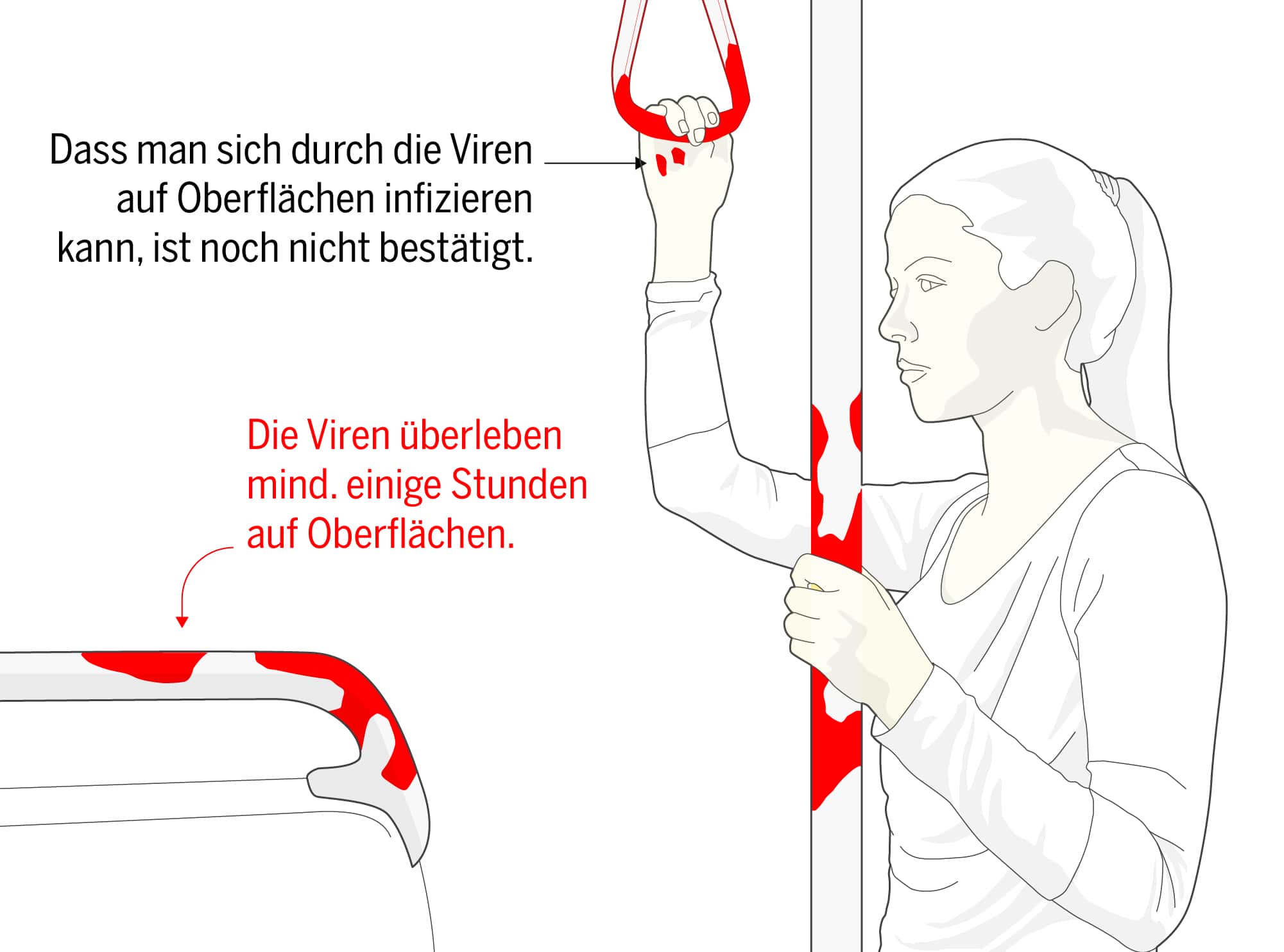 Dass man sich durch die Viren auf Oberflächen infizieren kann, ist noch nicht bestätigt.

Die Viren überleben mind. einige Stunden auf Oberflächen.